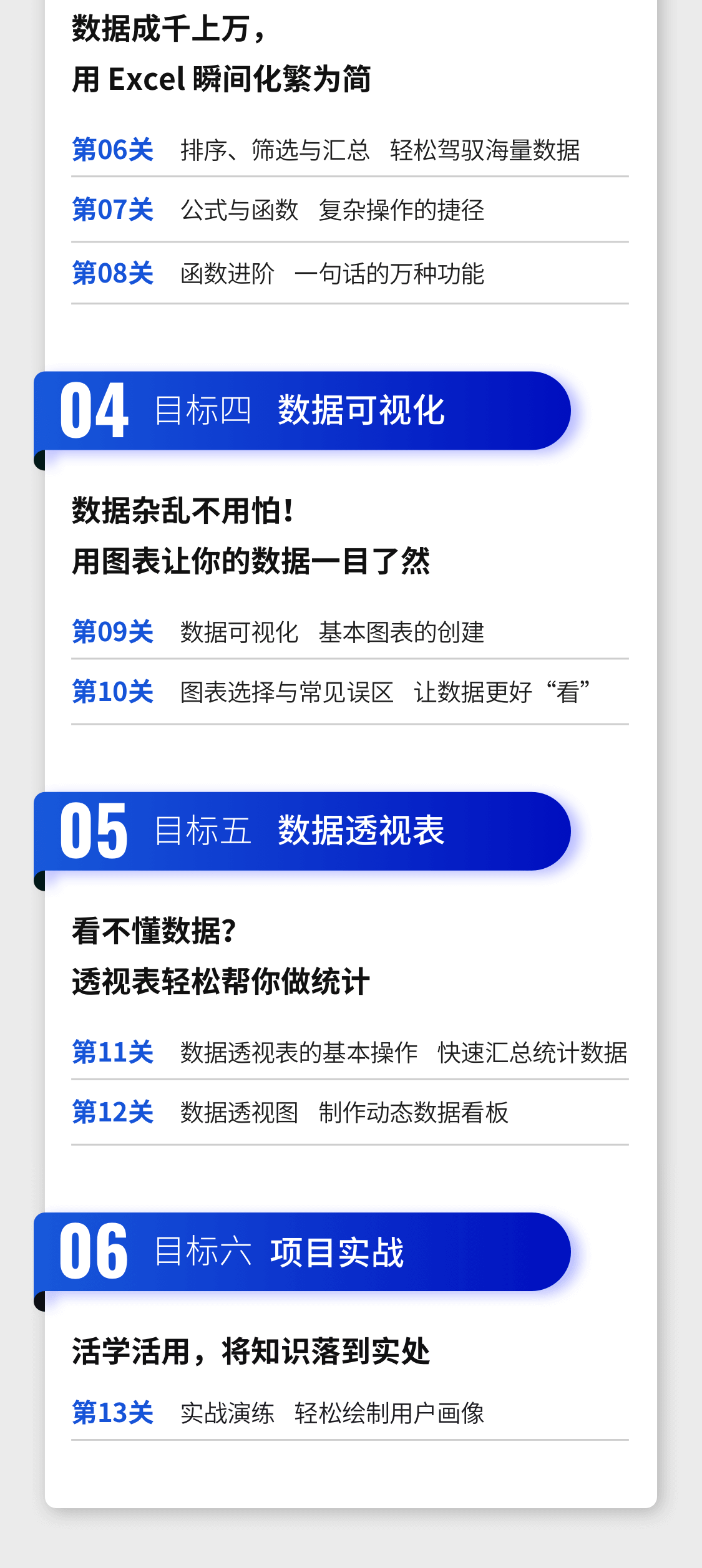 数据成千上万，
用 Excel 瞬间化繁为简

第06关　排序、筛选与汇总　轻松驾驭海量数据

第07关　公式与函数　复杂操作的捷径

第08关　函数进阶　一句话的万种功能

04　目标四　数据可视化

数据杂乱不用怕！
用图表让你的数据一目了然

第09关　数据可视化　基本图表的创建

第10关　图表选择与常见误区　让数据更好“看”

05　目标五　数据透视表

看不懂数据？
透视表轻松帮你做统计

第11关　数据透视表的基本操作　快速汇总统计数据

第12关　数据透视图　制作动态数据看板

06　目标六　项目实战

活学活用，将知识落到实处

第13关　实战演练　轻松绘制用户画像